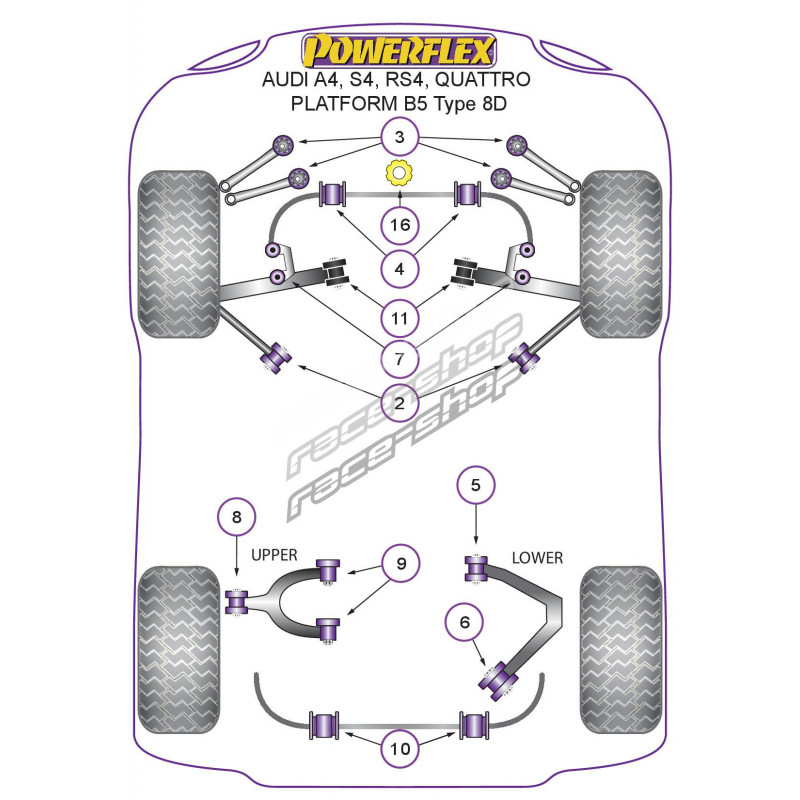 POWERFLEX
AUDI A4, S4, RS4, QUATTRO
PLATFORM B5 Type 8D

3

16

4

11

7

2

race-shop
race-shop

5

8

UPPER

9

LOWER

6

10