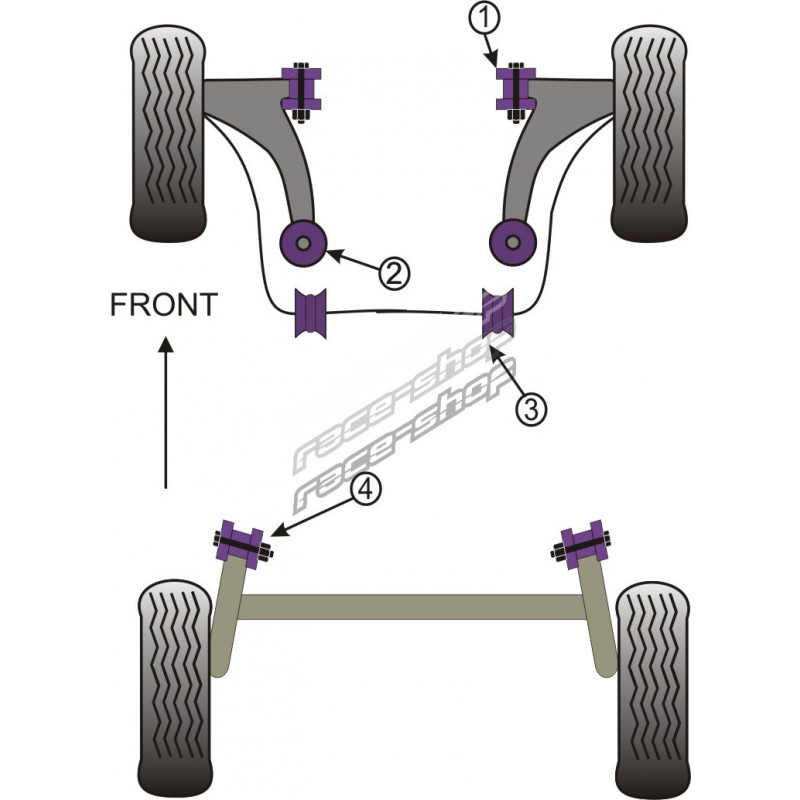 1
2
FRONT
3
race-shop
race-shop
4