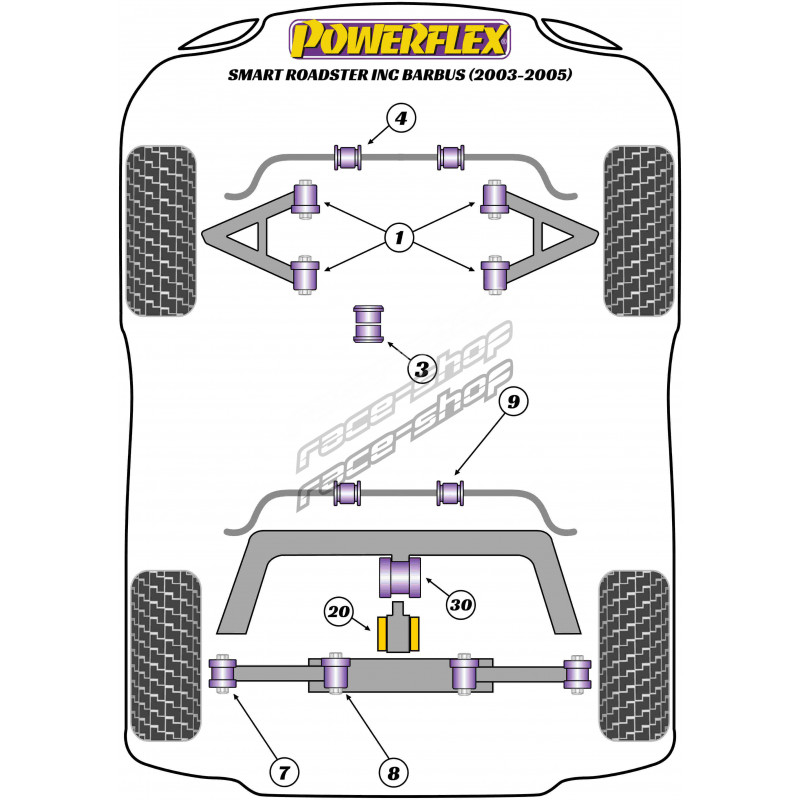 POWERFLEX
SMART ROADSTER INC BARBUS (2003-2005)

4

1

3

race-shop
race-shop

9

30

20

7

8