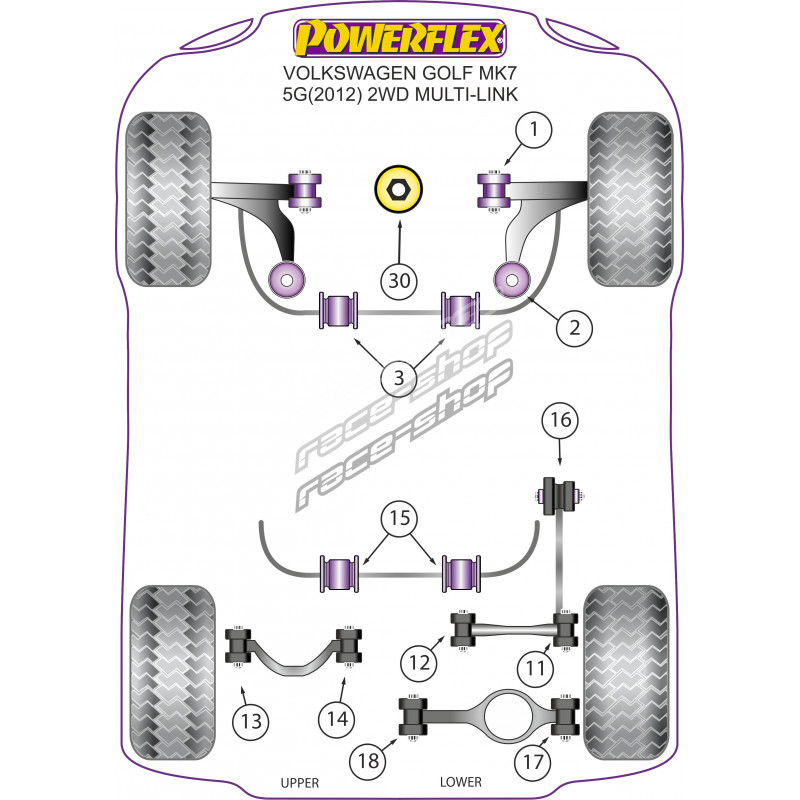 POWERFLEX®

VOLKSWAGEN GOLF MK7
5G(2012) 2WD MULTI-LINK

1

30

2

3

race-shop
race-shop

16

15

12

11

13

14

18

17

UPPER

LOWER