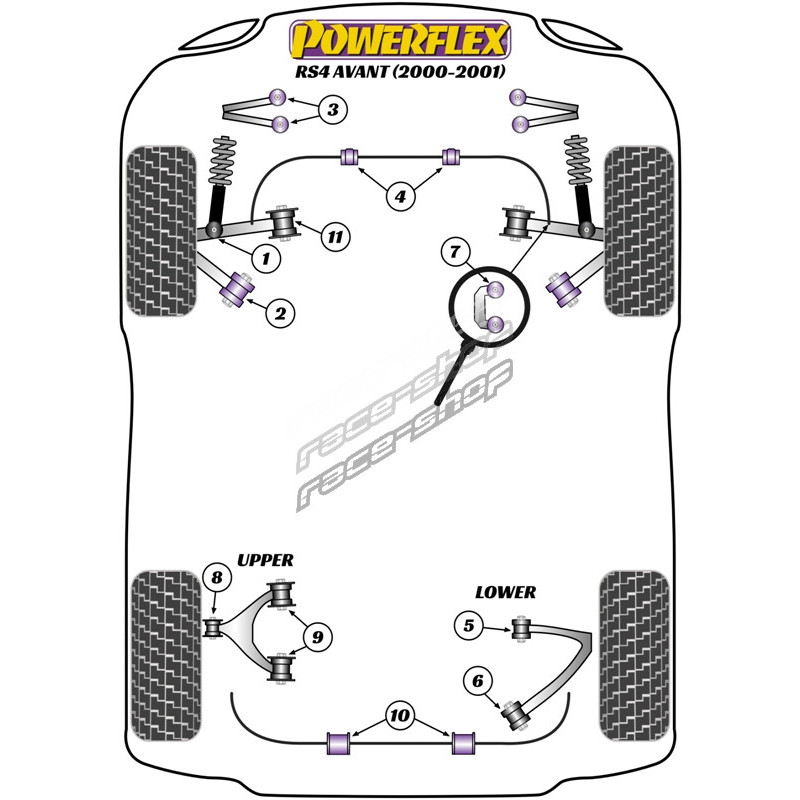 POWERFLEX
RS4 AVANT (2000-2001)

3
4
11
1
2
7

race-shop
race-shop

UPPER
8
9
LOWER
5
6
10