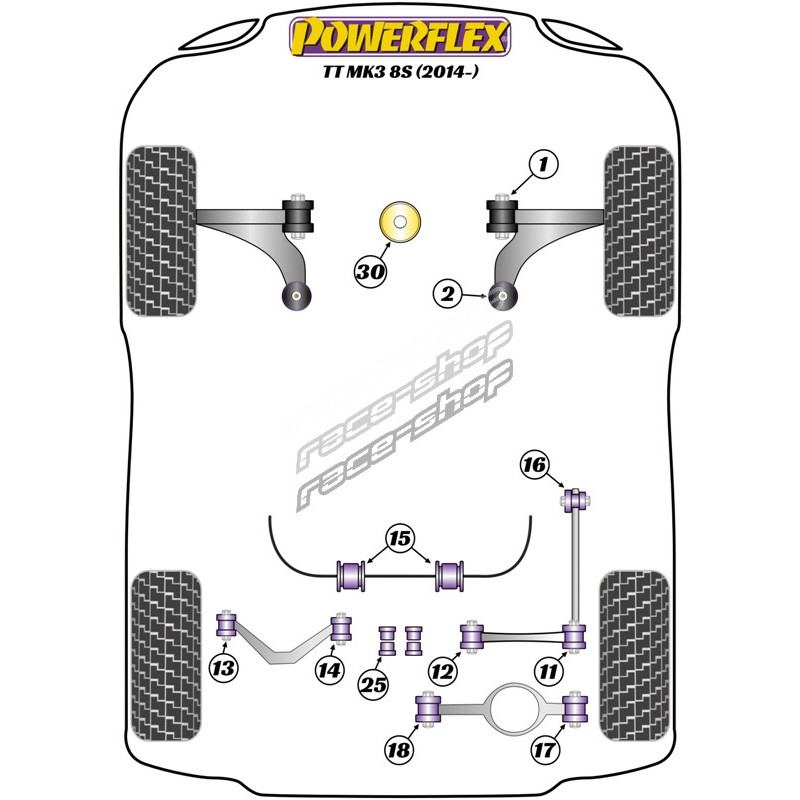 POWERFLEX
TT MK3 8S (2014-)

1
30
2
race-shop
race-shop
16
15
13
14
25
12
11
18
17