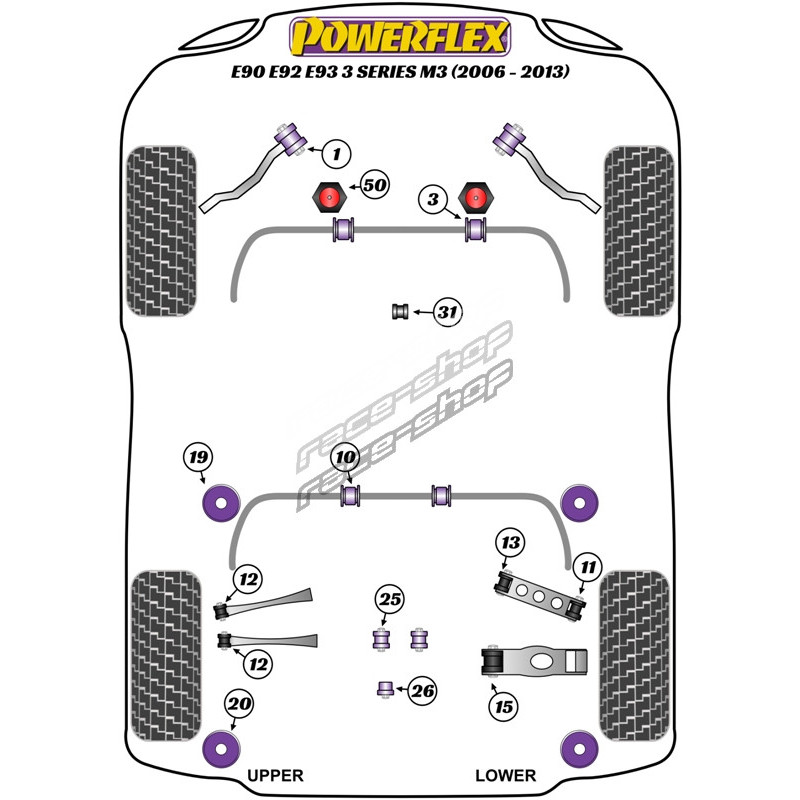 POWERFLEX
E90 E92 E93 3 SERIES M3 (2006 - 2013)

1
50
3
31
race-shop
race-shop
19
10
13
11
12
25
12
26
15
20
UPPER
LOWER