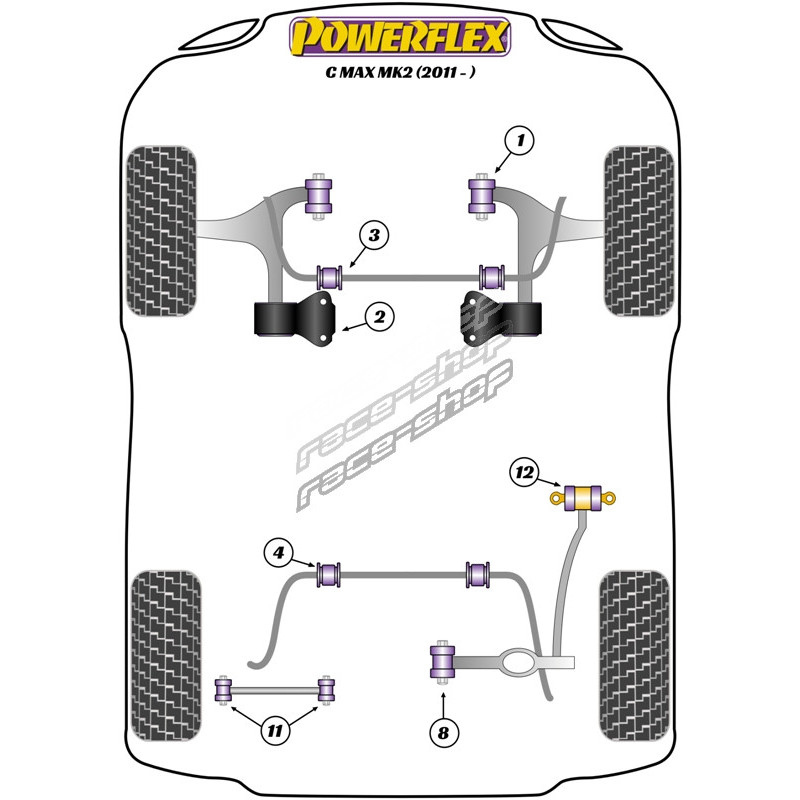 POWERFLEX
C MAX MK2 (2011 - )

1
3
2
race-shop
race-shop
12
4
11
8