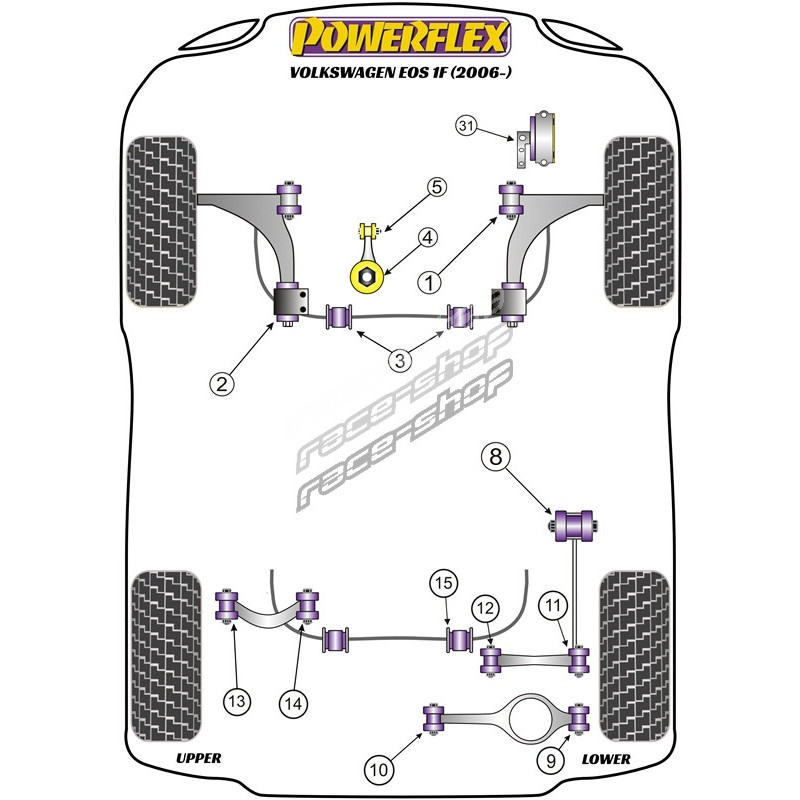 POWERFLEX
VOLKSWAGEN EOS 1F (2006-)

31
5
4
1
3
2
race-shop
race-shop
8
15
12
11
13
14
10
9
UPPER
LOWER