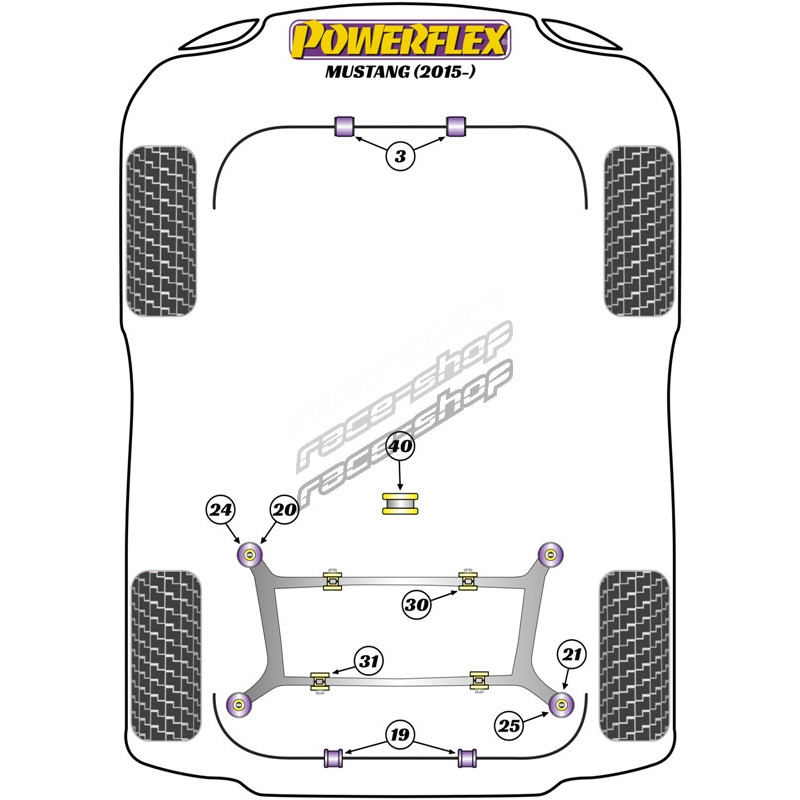 POWERFLEX
MUSTANG (2015-)

3

race-shop
race-shop

40

24
20

30

31

21

25

19