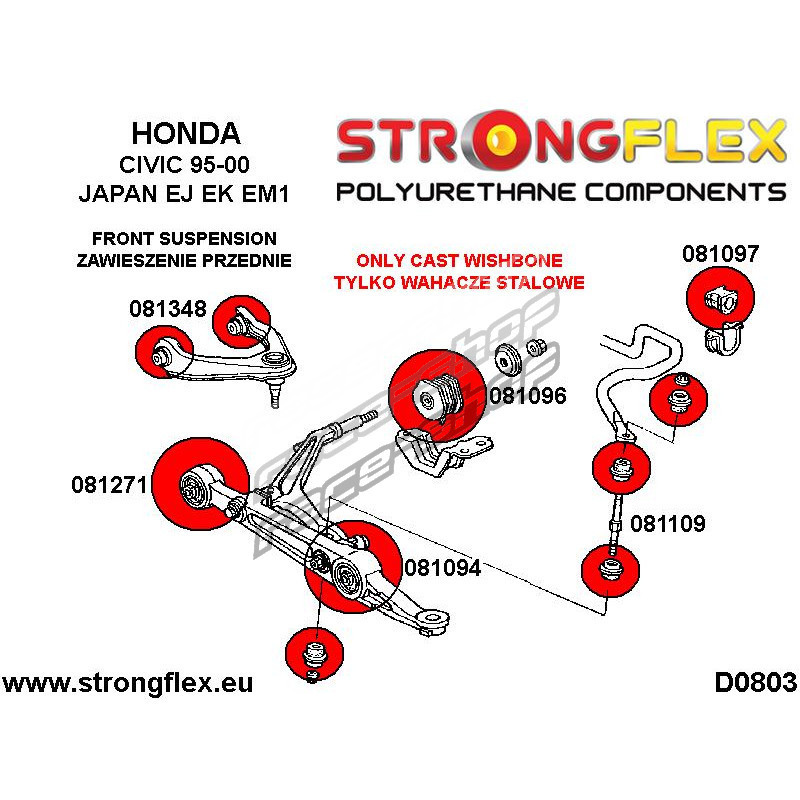 HONDA
CIVIC 95-00
JAPAN EJ EK EM1

STRONGFLEX
POLYURETHANE COMPONENTS

FRONT SUSPENSION
ZAWIESZENIE PRZEDNIE

ONLY CAST WISHBONE
TYLKO WAHACZE STALOWE

081097

081348

081096

081271

081109

081094

www.strongflex.eu

D0803