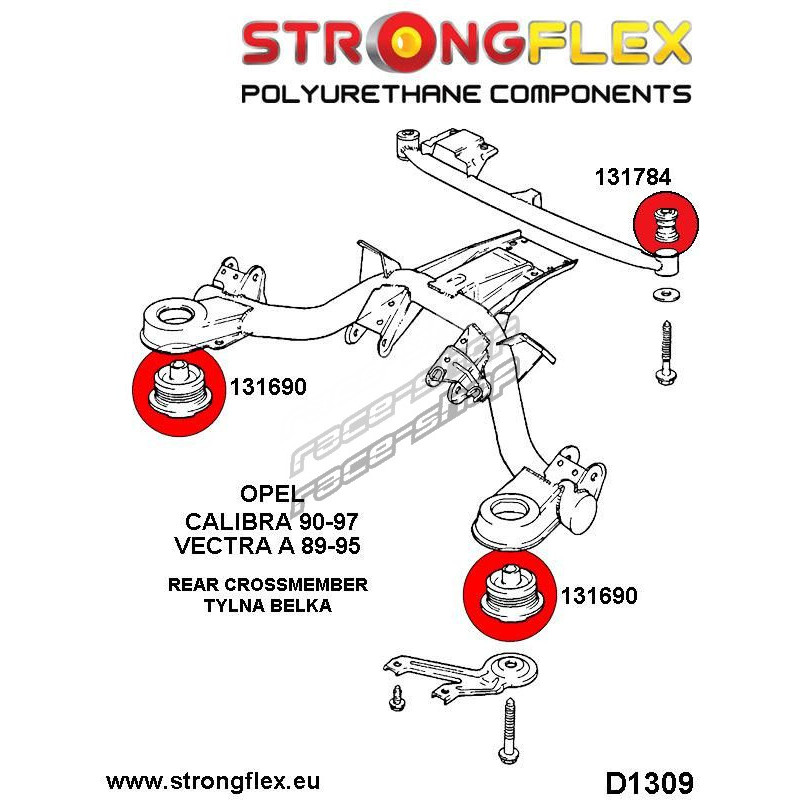 STRONGFLEX
POLYURETHANE COMPONENTS

131784

131690

race-shop
race-shop

OPEL
CALIBRA 90-97
VECTRA A 89-95

REAR CROSSMEMBER
TYLNA BELKA

131690

www.strongflex.eu

D1309